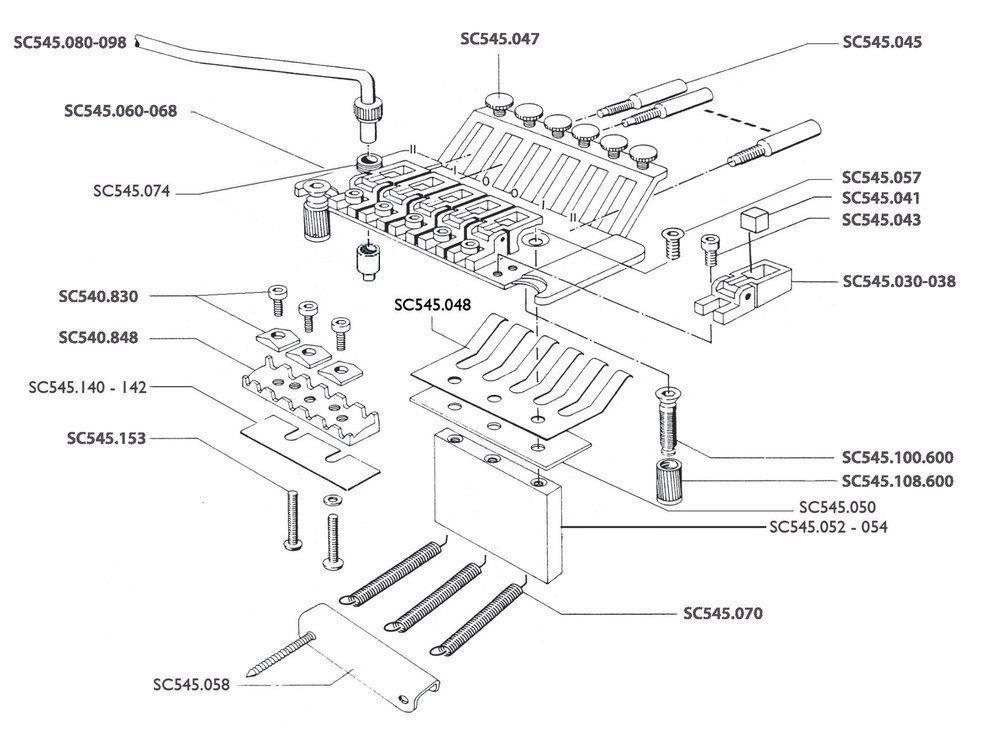 SC545.080-098

SC545.047

SC545.045

SC545.060-068

SC545.074

SC545.057

SC545.041

SC545.043

SC545.030-038

SC540.830

SC545.048

SC540.848

SC545.140 - 142

SC545.153

SC545.100.600

SC545.108.600

SC545.050

SC545.052 - 054

SC545.070

SC545.058